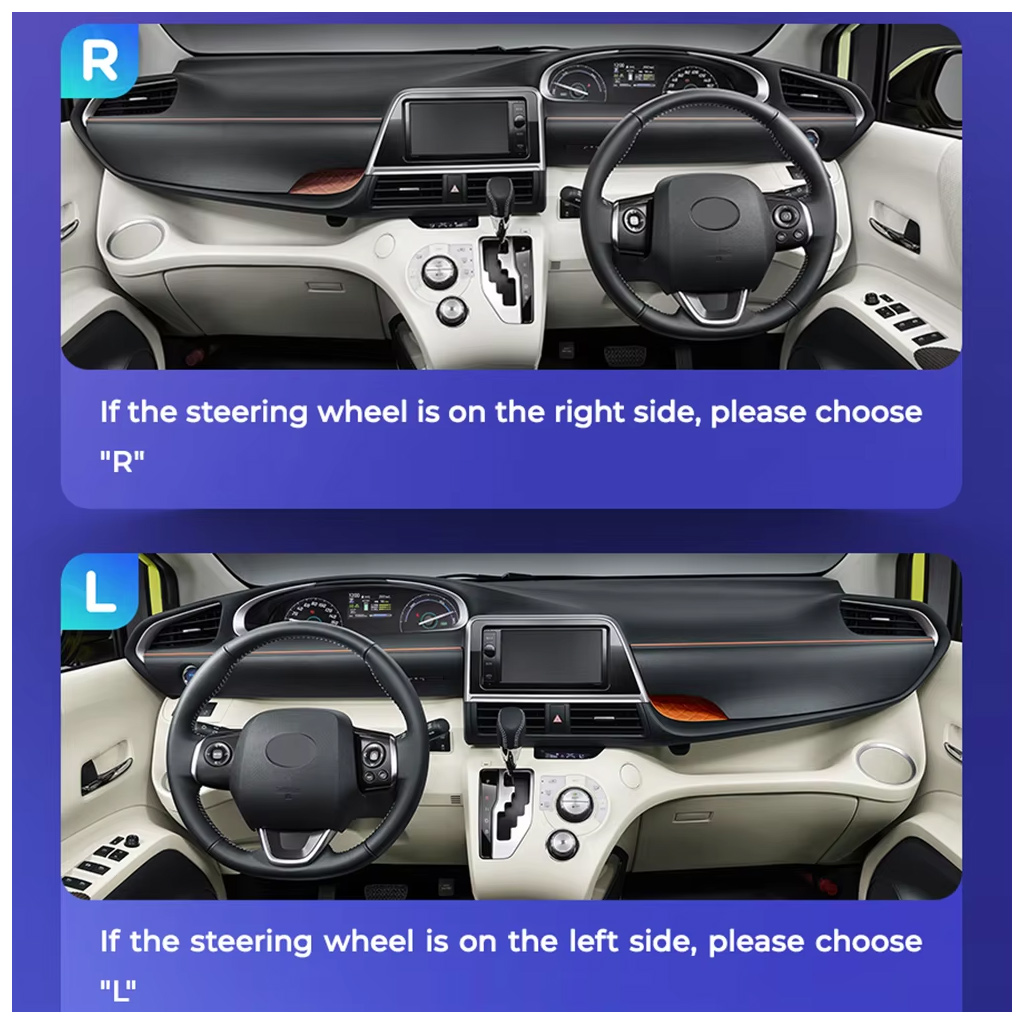 R

If the steering wheel is on the right side, please choose "R"

L

If the steering wheel is on the left side, please choose "L"