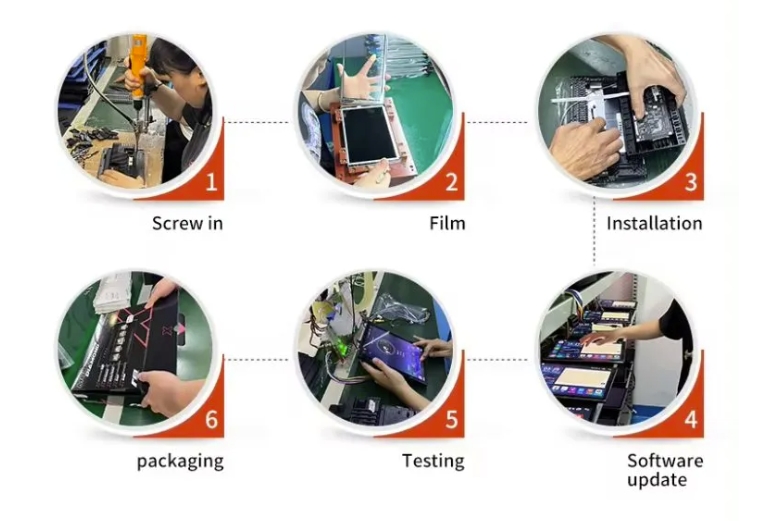 1
Screw in

2
Film

3
Installation

6
packaging

5
Testing

4
Software update